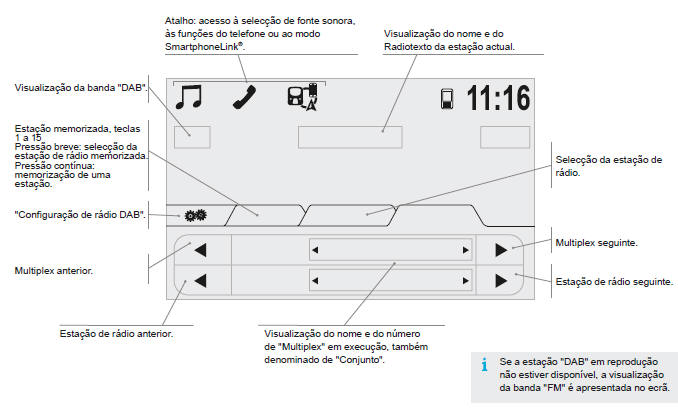 Atalho: acesso à selecção de fonte sonora, às funções do telefone ou ao modo SmartphoneLink®.

Visualização do nome e do Radiotexto da estação actual.

Visualização da banda "DAB".

11:16

Estação memorizada, teclas 1 a 15.
Pressão breve: selecção da estação de rádio memorizada.
Pressão contínua: memorização de uma estação.

Selecção da estação de rádio.

"Configuração de rádio DAB".

Multiplex seguinte.

Multiplex anterior.

Estação de rádio seguinte.

Estação de rádio anterior.

Visualização do nome e do número de "Multiplex" em execução, também denominado de "Conjunto".

Se a estação "DAB" em reprodução não estiver disponível, a visualização da banda "FM" é apresentada no ecrã.