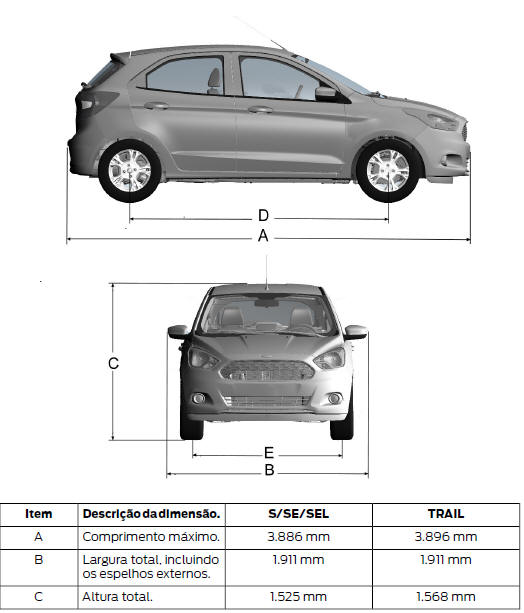 D
A
C
E
B

| Item | Descrição da dimensão. | S/SE/SEL | TRAIL |
|---|---|---|---|
| A | Comprimento máximo. | 3.886 mm | 3.896 mm |
| B | Largura total, incluindo os espelhos externos. | 1.911 mm | 1.911 mm |
| C | Altura total. | 1.525 mm | 1.568 mm |