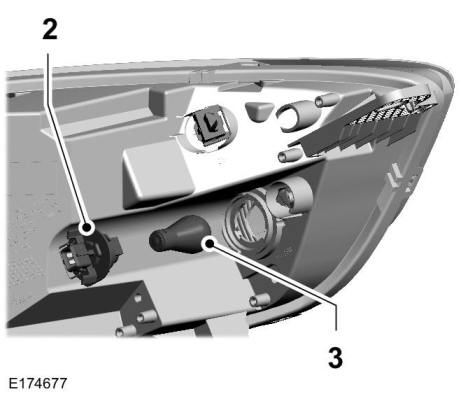 2

3

E174677