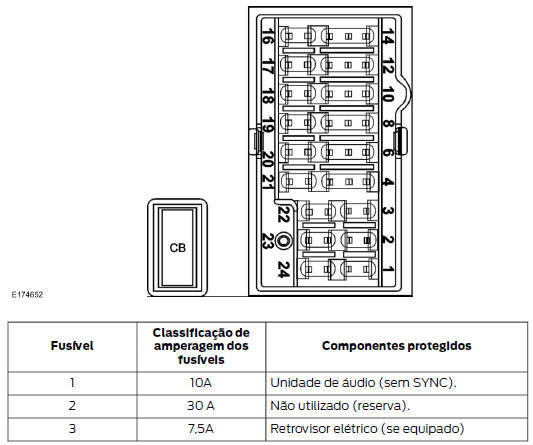 16 17 18 19 20 21 22 23 24
14 12 10 8 6 4 3 2 1

CB

E174652

| Fusível | Classificação de amperagem dos fusíveis | Componentes protegidos |
|---|---|---|
| 1 | 10A | Unidade de áudio (sem SYNC). |
| 2 | 30 A | Não utilizado (reserva). |
| 3 | 7,5A | Retrovisor elétrico (se equipado) |