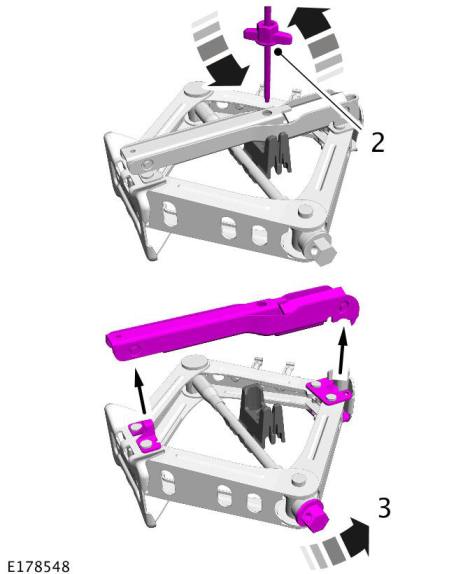 2

3

E178548