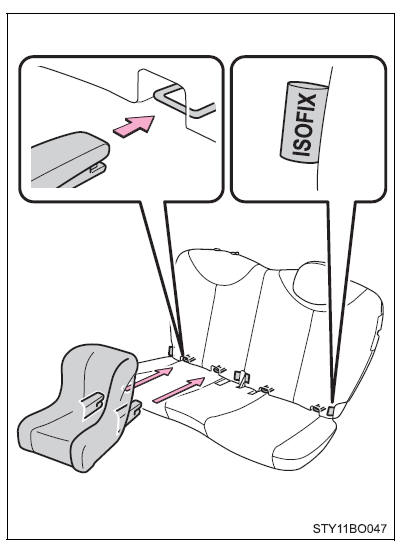 ISOFIX

STY11BO047