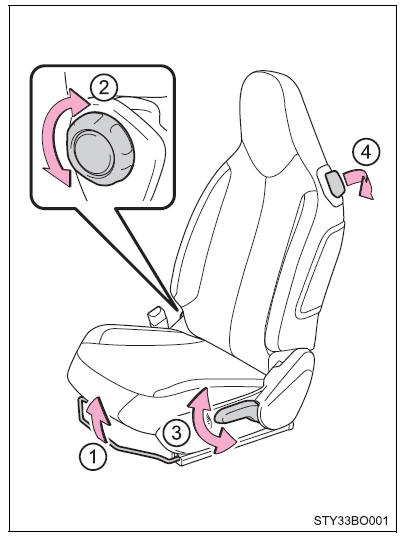 2
4
3
1
STY33BO001